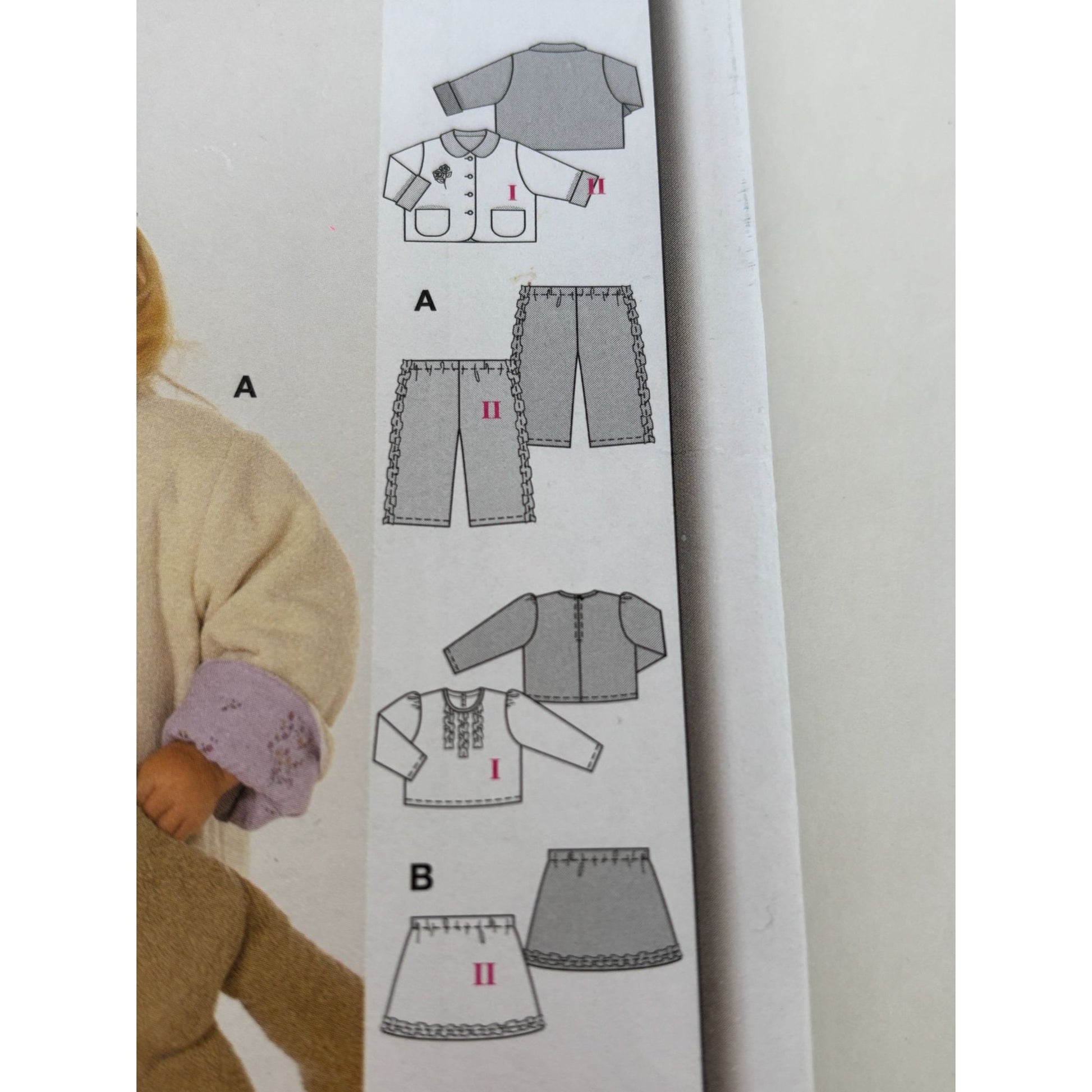 A

I

II

A

II

I

B

II